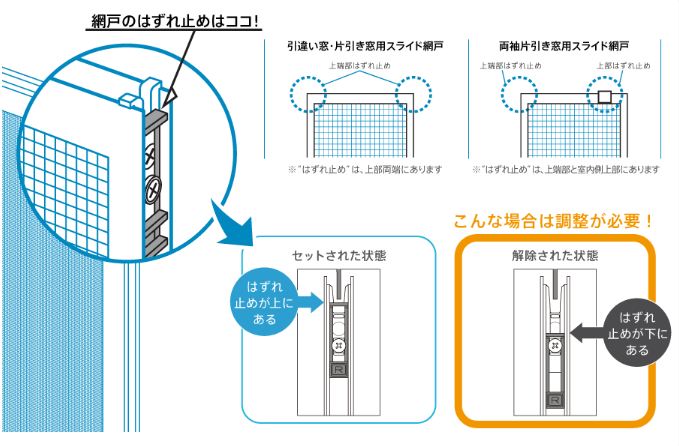 網戸のはずれ止めはココ!

引違い窓・片引き窓用スライド網戸

上端部はずれ止め

※"はずれ止め"は、上部両端にあります

両袖片引き窓用スライド網戸

上端部はずれ止め

上部はずれ止め

※"はずれ止め"は、上端部と室内側上部にあります

セットされた状態

はずれ止めが上にある

R

こんな場合は調整が必要!

解除された状態

はずれ止めが下にある

R