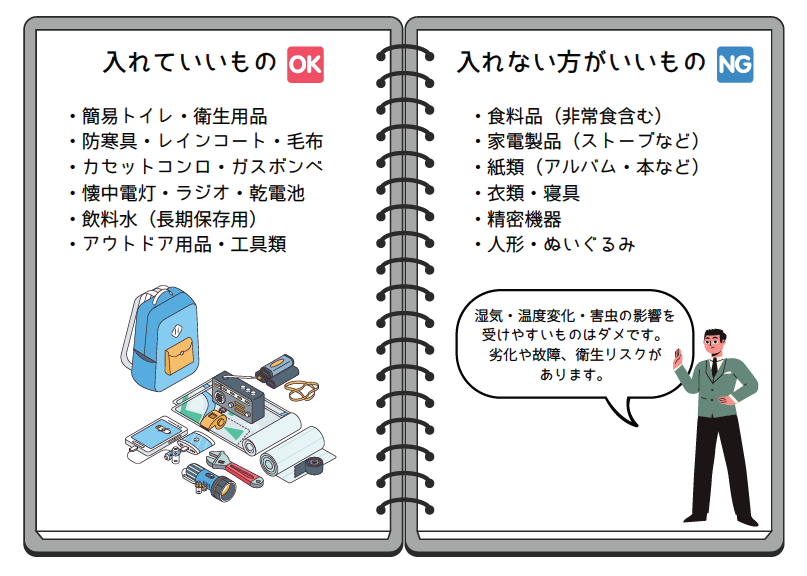 入れていいもの OK

・簡易トイレ・衛生用品
・防寒具・レインコート・毛布
・カセットコンロ・ガスボンベ
・懐中電灯・ラジオ・乾電池
・飲料水（長期保存用）
・アウトドア用品・工具類

入れない方がいいもの NG

・食料品（非常食含む）
・家電製品（ストーブなど）
・紙類（アルバム・本など）
・衣類・寝具
・精密機器
・人形・ぬいぐるみ

湿気・温度変化・害虫の影響を受けやすいものはダメです。劣化や故障、衛生リスクがあります。